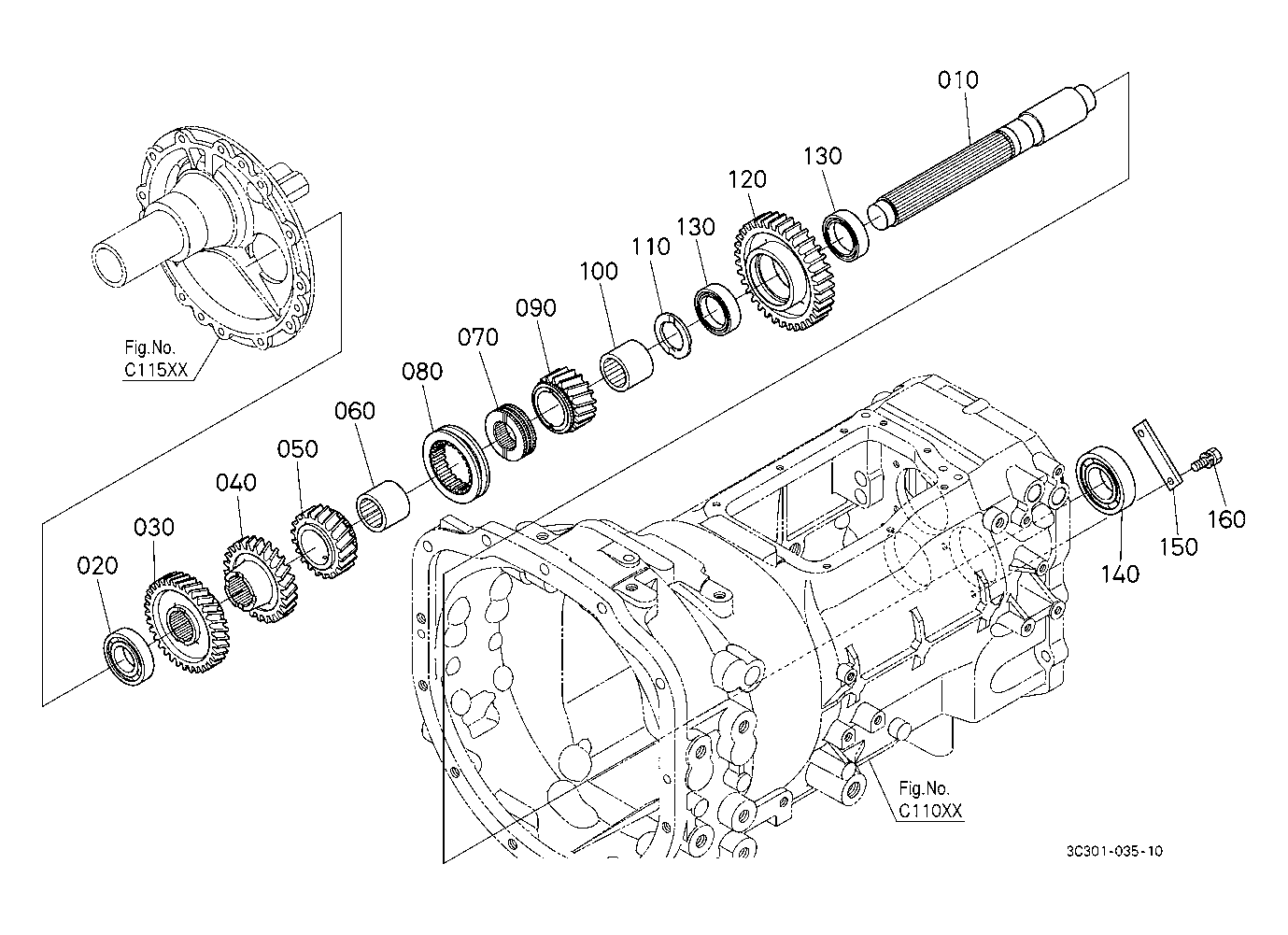 010

130

120

130

110

100

090

070

080

060

050

040

030

020

Fig.No.
C115XX

140

150

160

Fig.No.
C110XX

3C301-035-10